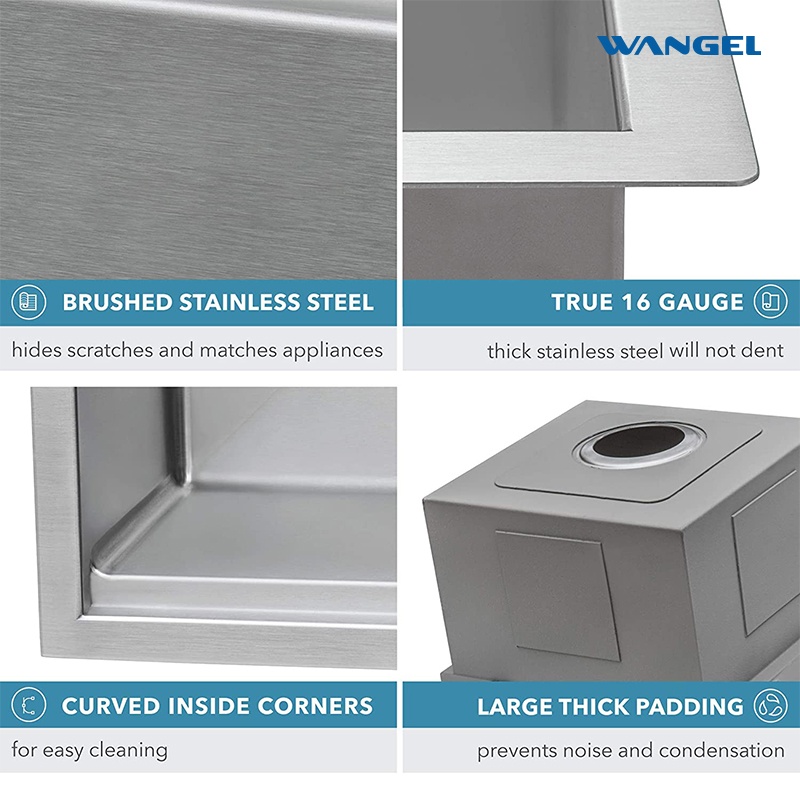 WANGEL

BRUSHED STAINLESS STEEL

hides scratches and matches appliances

TRUE 16 GAUGE

thick stainless steel will not dent

CURVED INSIDE CORNERS

for easy cleaning

LARGE THICK PADDING

prevents noise and condensation